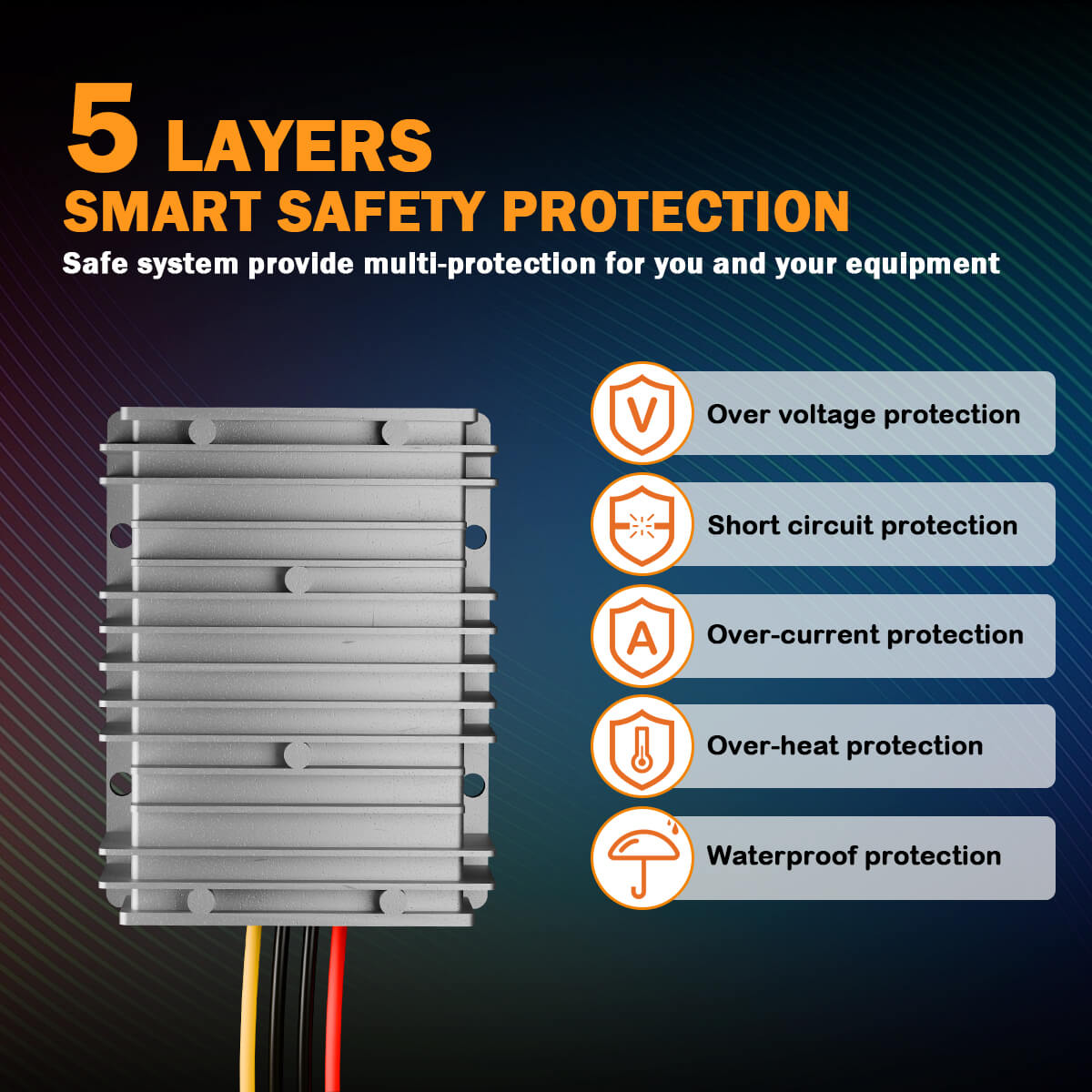 5 LAYERS
SMART SAFETY PROTECTION
Safe system provide multi-protection for you and your equipment

V
Over voltage protection

Short circuit protection

A
Over-current protection

Over-heat protection

Waterproof protection